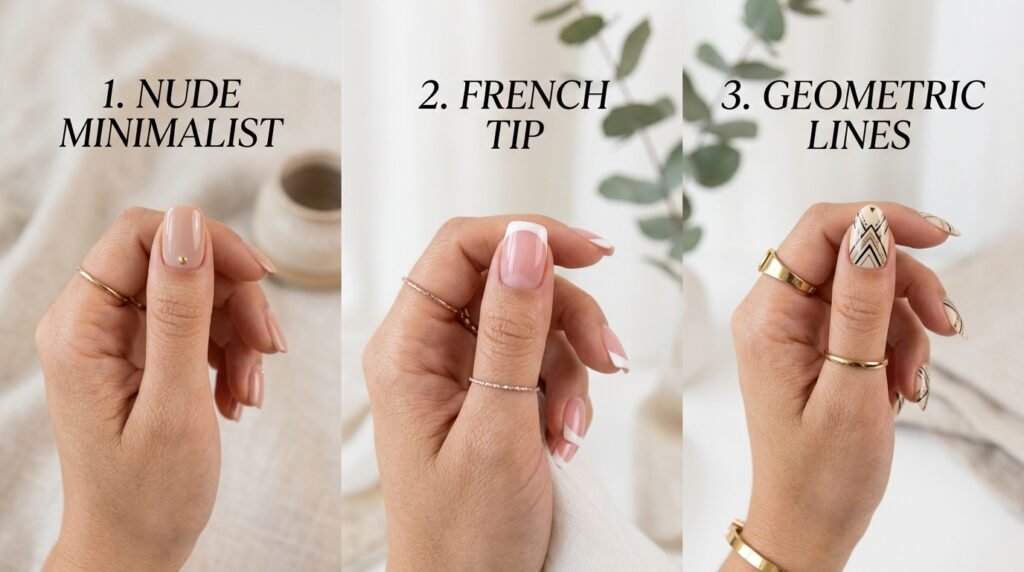 1. NUDE MINIMALIST

2. FRENCH TIP

3. GEOMETRIC LINES